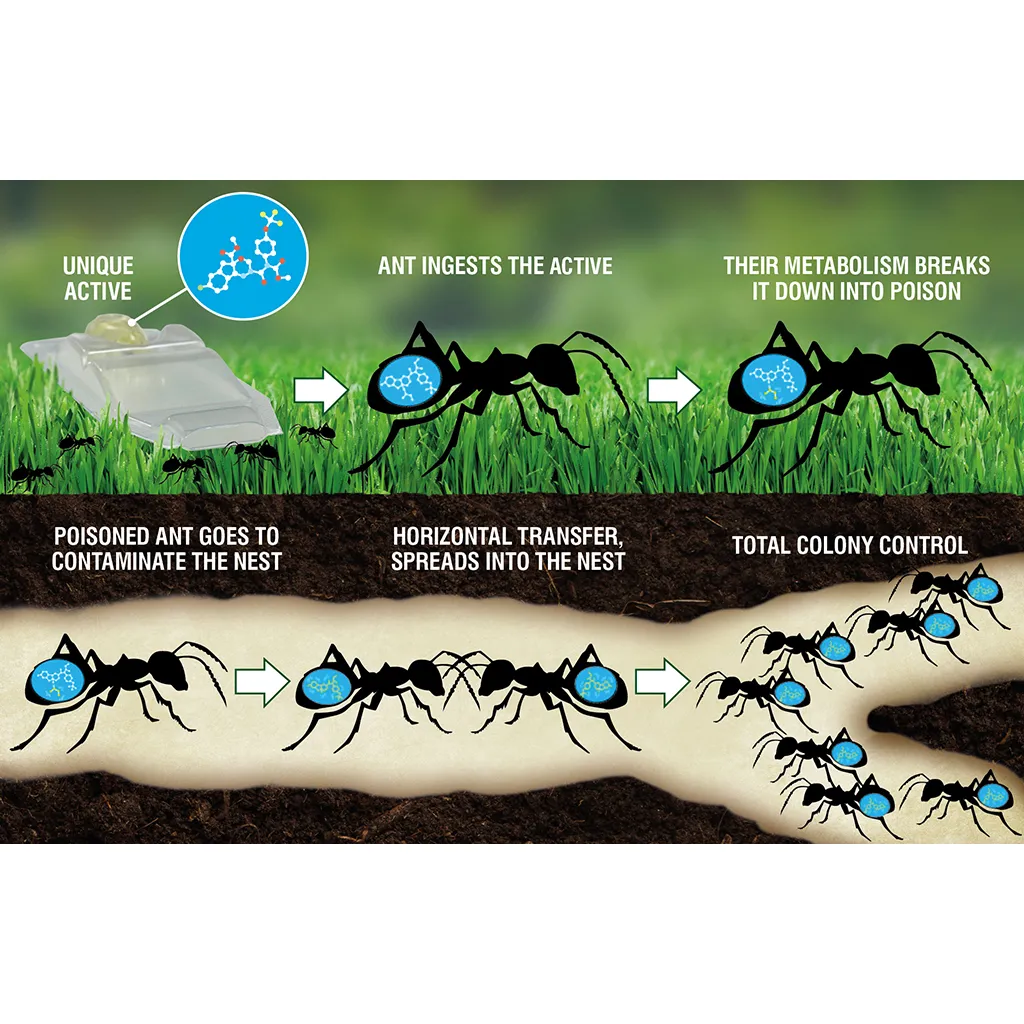 UNIQUE ACTIVE

ANT INGESTS THE ACTIVE

THEIR METABOLISM BREAKS IT DOWN INTO POISON

POISONED ANT GOES TO CONTAMINATE THE NEST

HORIZONTAL TRANSFER, SPREADS INTO THE NEST

TOTAL COLONY CONTROL